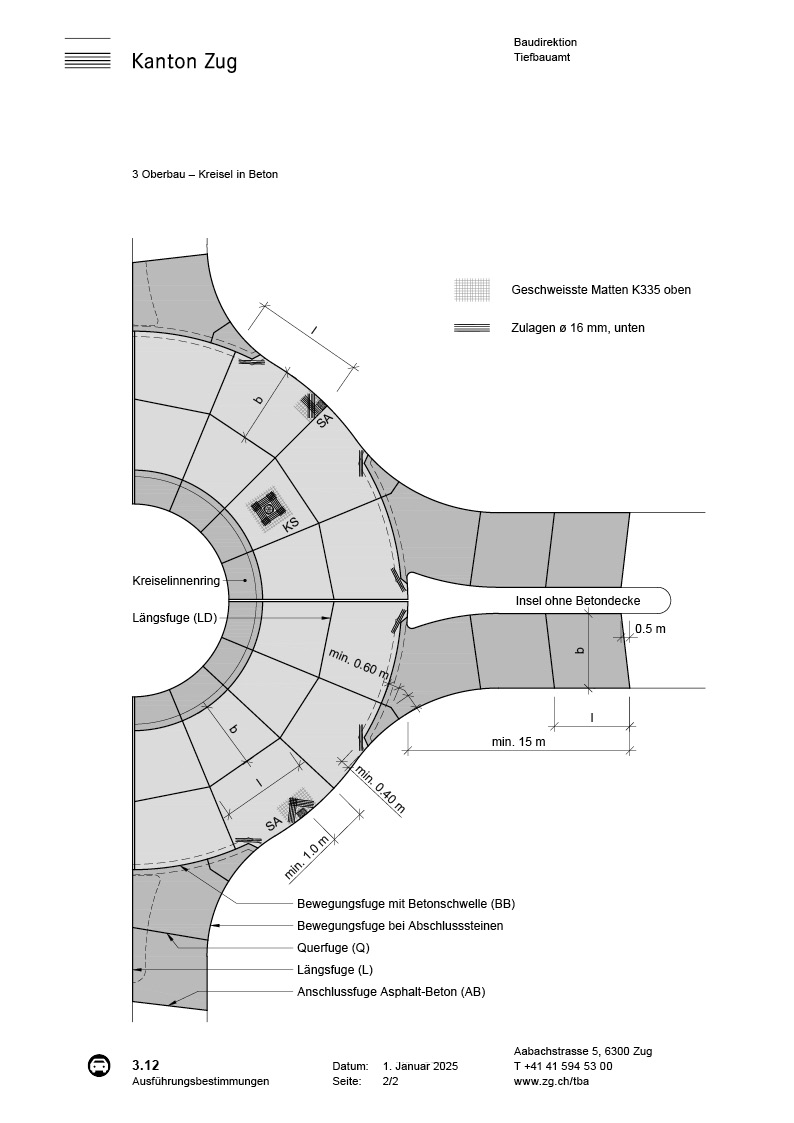 Kanton Zug

Baudirektion
Tiefbauamt

3 Oberbau – Kreisel in Beton

Geschweisste Matten K335 oben

Zulagen ø 16 mm, unten

l

b

SA

KS

Kreiselinnenring

Längsfuge (LD)

Insel ohne Betondecke

0.5 m

b

min. 0.60 m

l

min. 15 m

b

l

min. 0.40 m

SA

min. 1.0 m

Bewegungsfuge mit Betonschwelle (BB)

Bewegungsfuge bei Abschlusssteinen

Querfuge (Q)

Längsfuge (L)

Anschlussfuge Asphalt-Beton (AB)

3.12
Ausführungsbestimmungen

Datum: 1. Januar 2025
Seite: 2/2

Aabachstrasse 5, 6300 Zug
T +41 41 594 53 00
www.zg.ch/tba