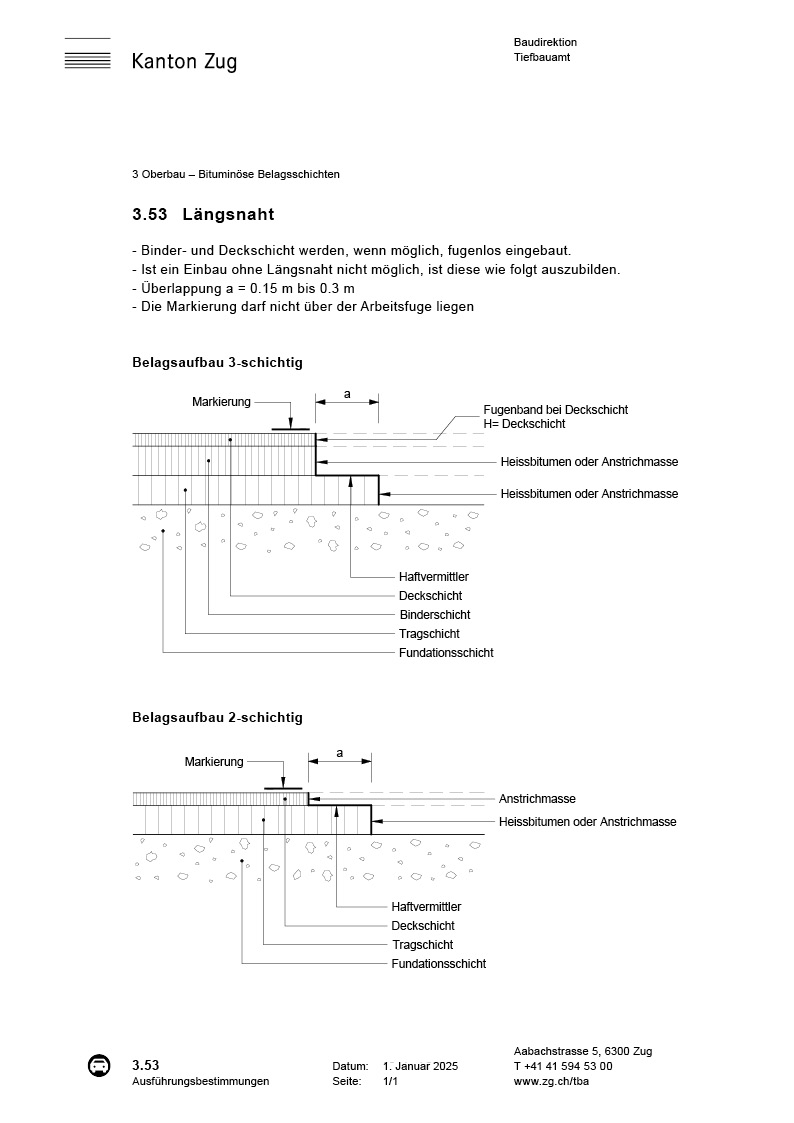 Kanton Zug

Baudirektion
Tiefbauamt

3 Oberbau – Bituminöse Belagsschichten

3.53 Längsnaht

- Binder- und Deckschicht werden, wenn möglich, fugenlos eingebaut.
- Ist ein Einbau ohne Längsnaht nicht möglich, ist diese wie folgt auszubilden.
- Überlappung a = 0.15 m bis 0.3 m
- Die Markierung darf nicht über der Arbeitsfuge liegen

Belagsaufbau 3-schichtig

Markierung
a
Fugenband bei Deckschicht
H= Deckschicht
Heissbitumen oder Anstrichmasse
Heissbitumen oder Anstrichmasse
Haftvermittler
Deckschicht
Binderschicht
Tragschicht
Fundationsschicht

Belagsaufbau 2-schichtig

Markierung
a
Anstrichmasse
Heissbitumen oder Anstrichmasse
Haftvermittler
Deckschicht
Tragschicht
Fundationsschicht

3.53
Ausführungsbestimmungen

Datum: 1. Januar 2025
Seite: 1/1

Aabachstrasse 5, 6300 Zug
T +41 41 594 53 00
www.zg.ch/tba