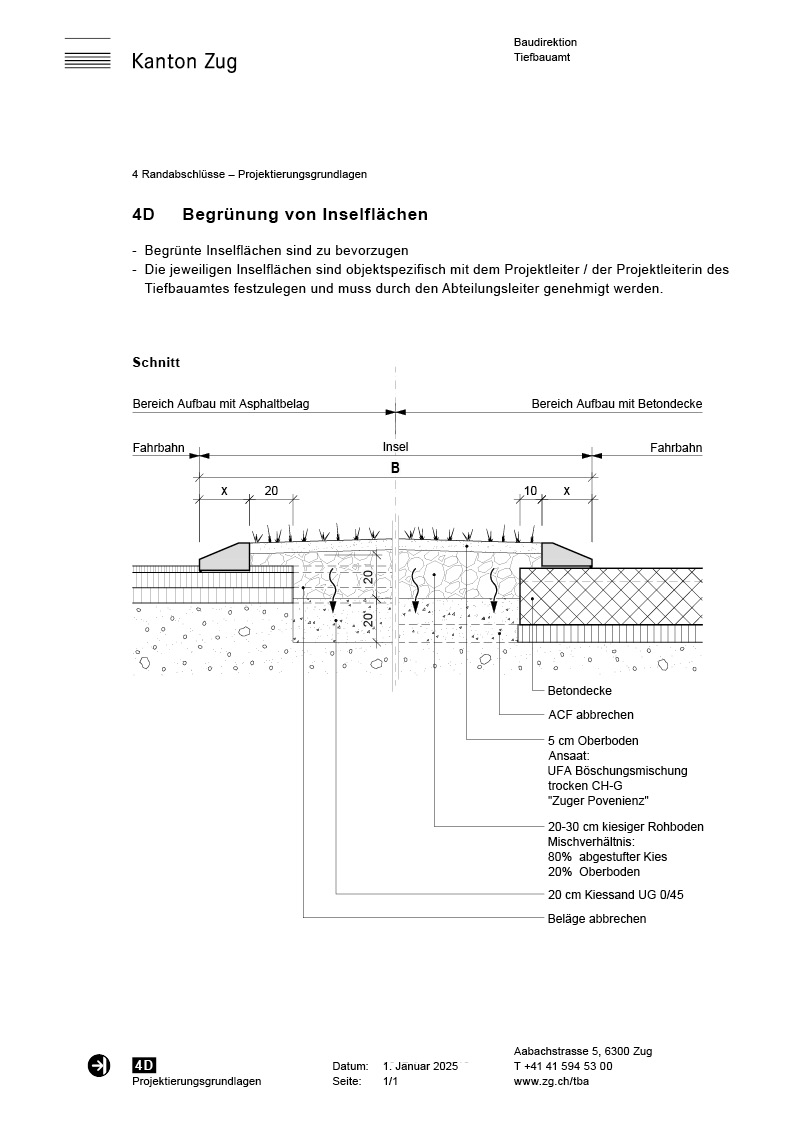 Kanton Zug

Baudirektion
Tiefbauamt

4 Randabschlüsse – Projektierungsgrundlagen

4D Begrünung von Inselflächen

- Begrünte Inselflächen sind zu bevorzugen
- Die jeweiligen Inselflächen sind objektspezifisch mit dem Projektleiter / der Projektleiterin des Tiefbauamtes festzulegen und muss durch den Abteilungsleiter genehmigt werden.

Schnitt

Bereich Aufbau mit Asphaltbelag

Bereich Aufbau mit Betondecke

Fahrbahn

Insel

Fahrbahn

B

x 20

10 x

20

20

Betondecke

ACF abbrechen

5 cm Oberboden
Ansaat:
UFA Böschungsmischung trocken CH-G
"Zuger Povenienz"

20-30 cm kiesiger Rohboden
Mischverhältnis:
80% abgestufter Kies
20% Oberboden

20 cm Kiessand UG 0/45

Beläge abbrechen

4D
Projektierungsgrundlagen

Datum: 1. Januar 2025
Seite: 1/1

Aabachstrasse 5, 6300 Zug
T +41 41 594 53 00
www.zg.ch/tba