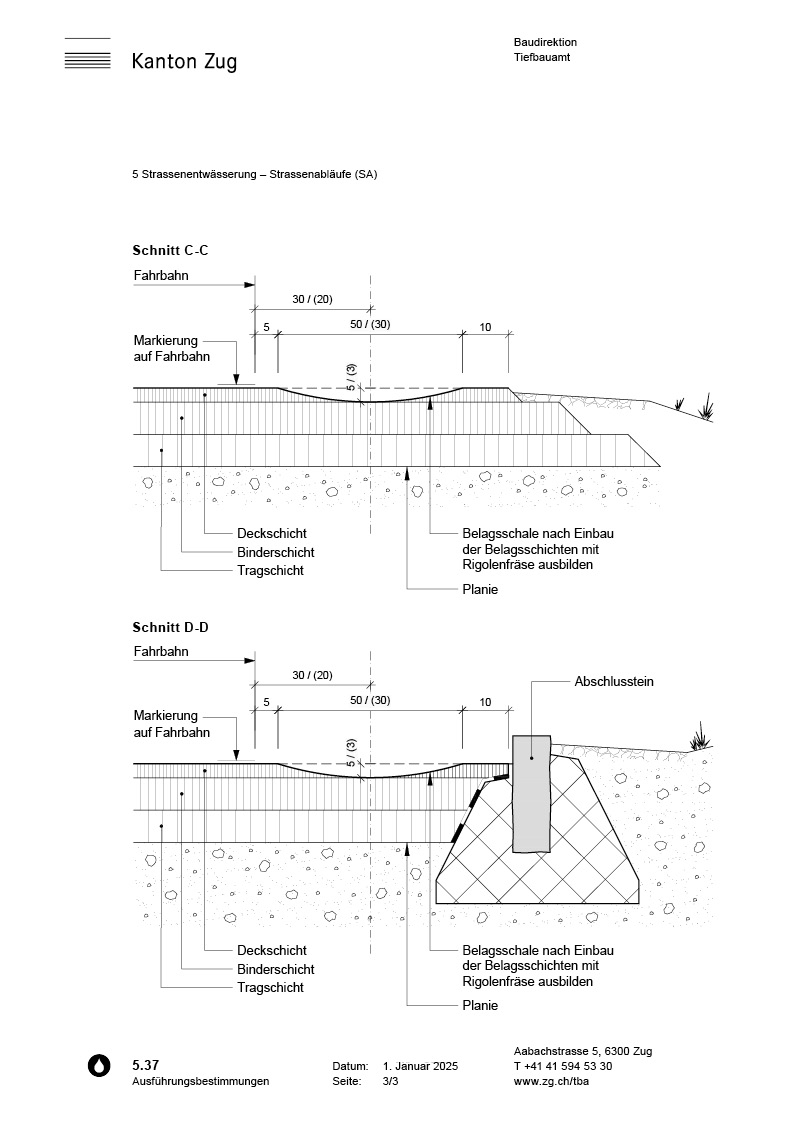 Kanton Zug

Baudirektion
Tiefbauamt

5 Strassenentwässerung – Strassenabläufe (SA)

Schnitt C-C

Fahrbahn

30 / (20)

5

50 / (30)

10

Markierung auf Fahrbahn

5 / (3)

Deckschicht
Binderschicht
Tragschicht

Belagsschale nach Einbau der Belagsschichten mit Rigolenfräse ausbilden

Planie

Schnitt D-D

Fahrbahn

30 / (20)

5

50 / (30)

10

Abschlusstein

Markierung auf Fahrbahn

5 / (3)

Deckschicht
Binderschicht
Tragschicht

Belagsschale nach Einbau der Belagsschichten mit Rigolenfräse ausbilden

Planie

5.37
Ausführungsbestimmungen

Datum: 1. Januar 2025
Seite: 3/3

Aabachstrasse 5, 6300 Zug
T +41 41 594 53 30
www.zg.ch/tba