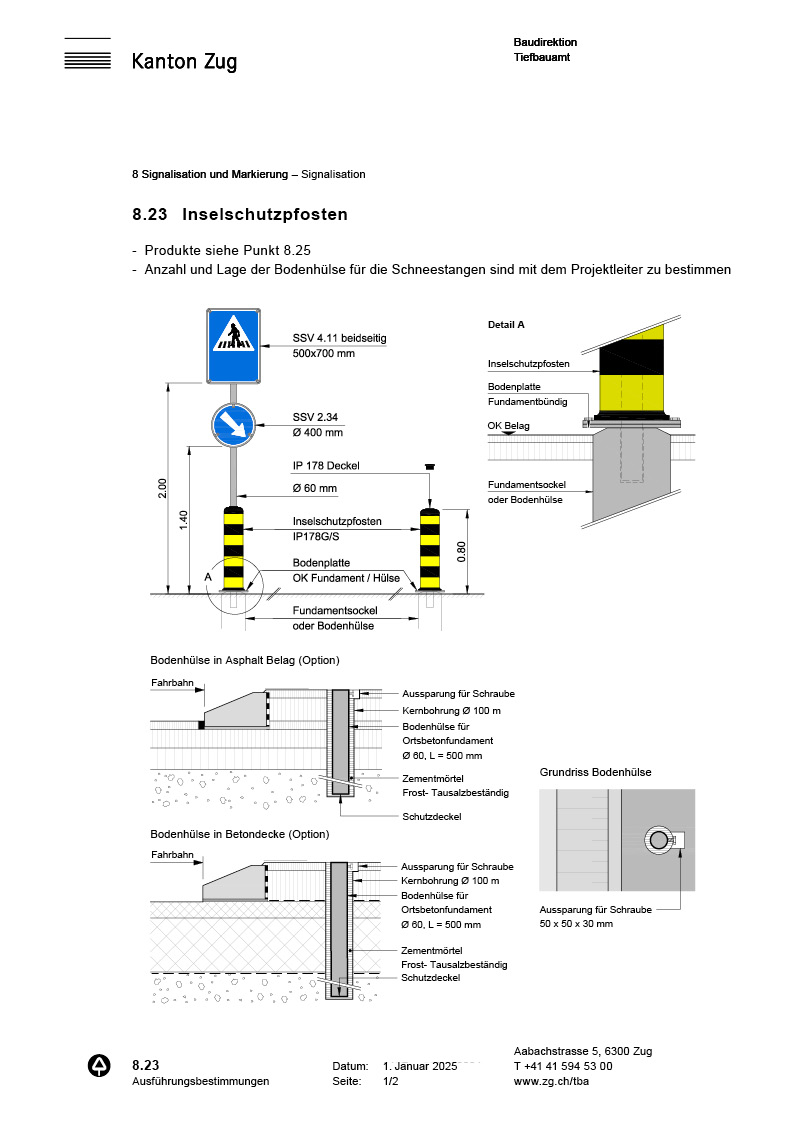 Kanton Zug

Baudirektion
Tiefbauamt

8 Signalisation und Markierung – Signalisation

8.23 Inselschutzpfosten

- Produkte siehe Punkt 8.25
- Anzahl und Lage der Bodenhülse für die Schneestangen sind mit dem Projektleiter zu bestimmen

SSV 4.11 beidseitig
500x700 mm

SSV 2.34
Ø 400 mm

IP 178 Deckel

Ø 60 mm

Inselschutzpfosten
IP178G/S

Bodenplatte
OK Fundament / Hülse

Fundamentsockel
oder Bodenhülse

2.00

1.40

0.80

A

Detail A

Inselschutzpfosten

Bodenplatte
Fundamentbündig

OK Belag

Fundamentsockel
oder Bodenhülse

Bodenhülse in Asphalt Belag (Option)

Fahrbahn

Aussparung für Schraube
Kernbohrung Ø 100 m
Bodenhülse für
Ortsbetonfundament
Ø 60, L = 500 mm

Zementmörtel
Frost- Tausalzbeständig

Schutzdeckel

Bodenhülse in Betondecke (Option)

Fahrbahn

Aussparung für Schraube
Kernbohrung Ø 100 m
Bodenhülse für
Ortsbetonfundament
Ø 60, L = 500 mm

Zementmörtel
Frost- Tausalzbeständig
Schutzdeckel

Grundriss Bodenhülse

Aussparung für Schraube
50 x 50 x 30 mm

8.23
Ausführungsbestimmungen

Datum: 1. Januar 2025
Seite: 1/2

Aabachstrasse 5, 6300 Zug
T +41 41 594 53 00
www.zg.ch/tba