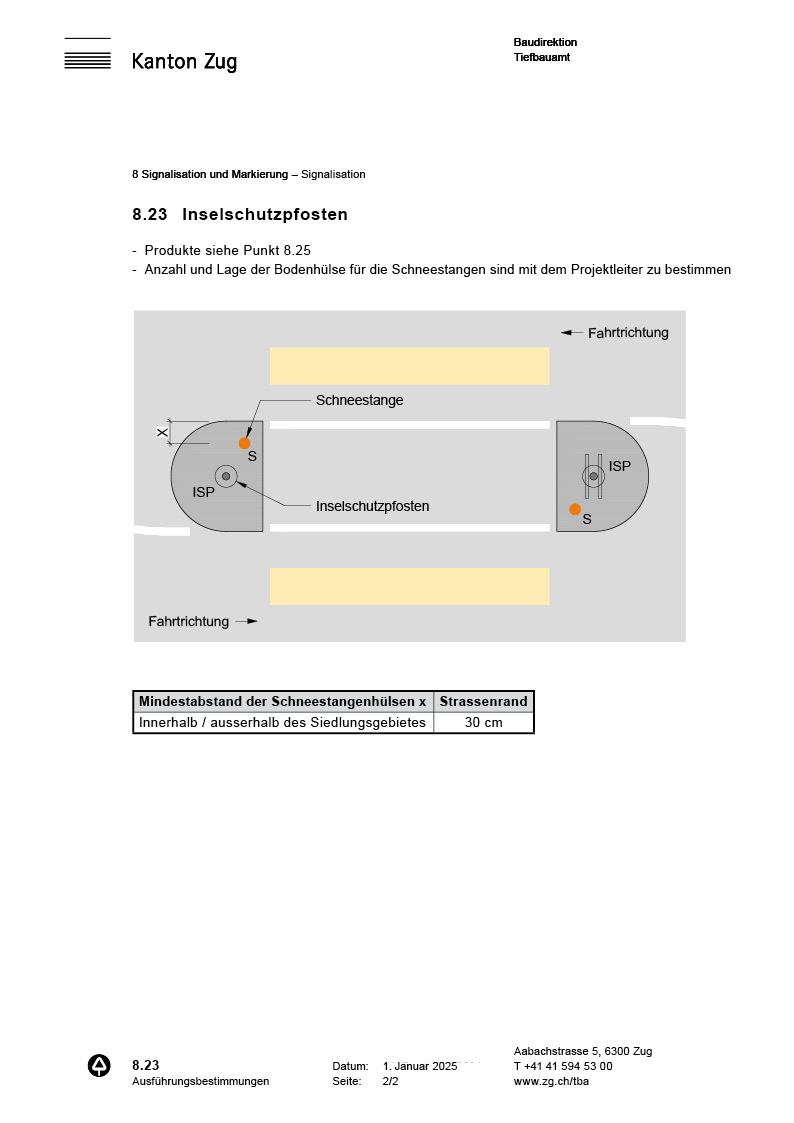 Kanton Zug

Baudirektion
Tiefbauamt

8 Signalisation und Markierung – Signalisation

8.23 Inselschutzpfosten

- Produkte siehe Punkt 8.25
- Anzahl und Lage der Bodenhülse für die Schneestangen sind mit dem Projektleiter zu bestimmen

Fahrtrichtung

Schneestange

X

S

ISP

Inselschutzpfosten

ISP

S

Fahrtrichtung

| Mindestabstand der Schneestangenhülsen x | Strassenrand |
|---|---|
| Innerhalb / ausserhalb des Siedlungsgebietes | 30 cm |

8.23
Ausführungsbestimmungen

Datum: 1. Januar 2025
Seite: 2/2

Aabachstrasse 5, 6300 Zug
T +41 41 594 53 00
www.zg.ch/tba